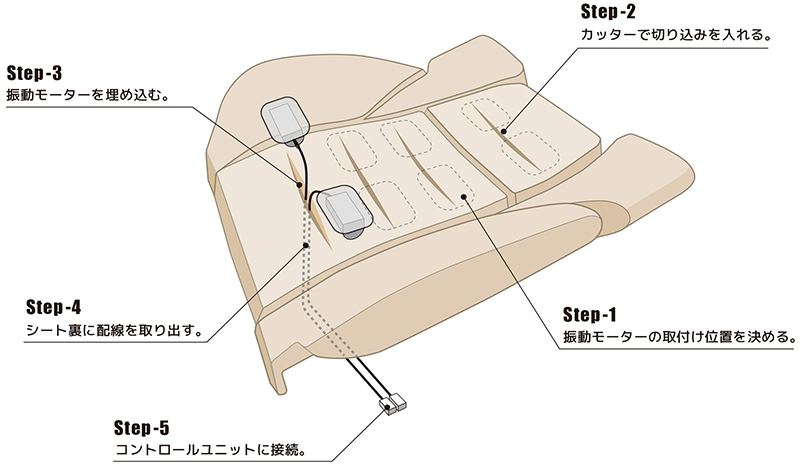 Step-2
カッターで切り込みを入れる。

Step-3
振動モーターを埋め込む。

Step-4
シート裏に配線を取り出す。

Step-1
振動モーターの取付け位置を決める。

Step-5
コントロールユニットに接続。